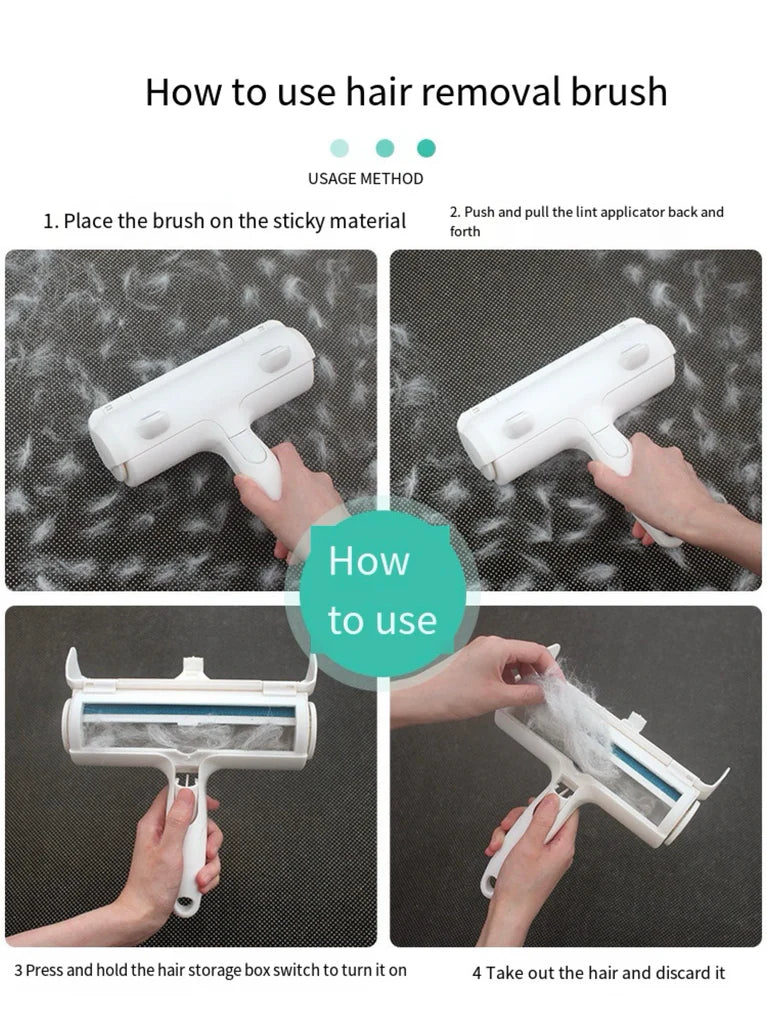 How to use hair removal brush

USAGE METHOD

1. Place the brush on the sticky material

2. Push and pull the lint applicator back and forth

How to use

3 Press and hold the hair storage box switch to turn it on

4 Take out the hair and discard it